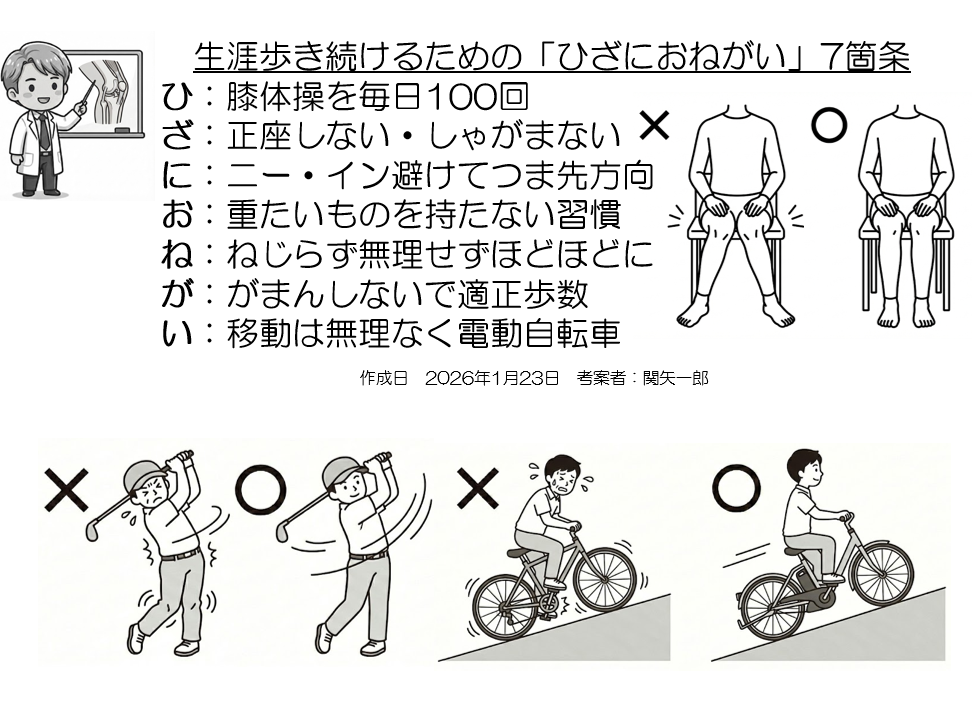 生涯歩き続けるための「ひざにおねがい」7箇条

ひ：膝体操を毎日100回
ざ：正座しない・しゃがまない
に：ニー・イン避けてつま先方向
お：重たいものを持たない習慣
ね：ねじらず無理せずほどほどに
が：がまんしないで適正歩数
い：移動は無理なく電動自転車

×　○

作成日　2026年1月23日　考案者：関矢一郎

×　○　×　○